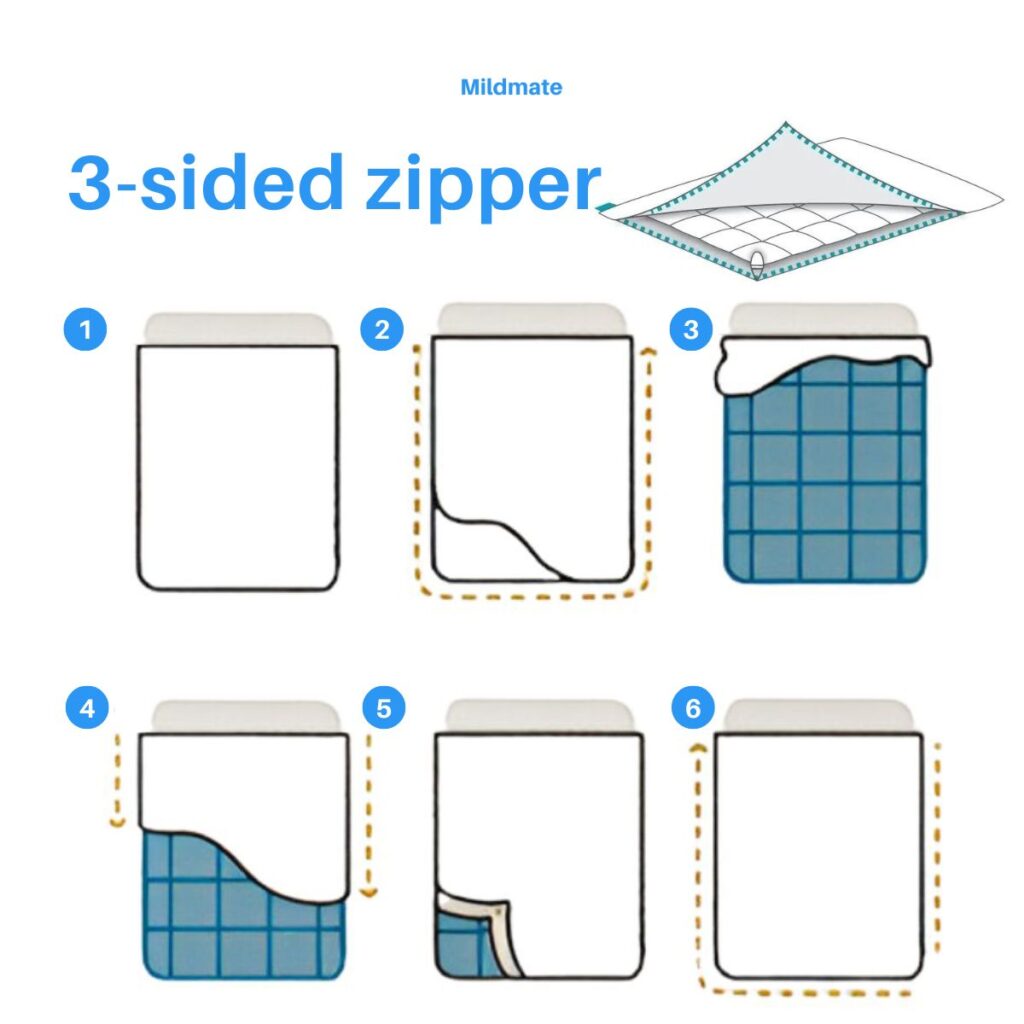 Mildmate

3-sided zipper

1

2

3

4

5

6